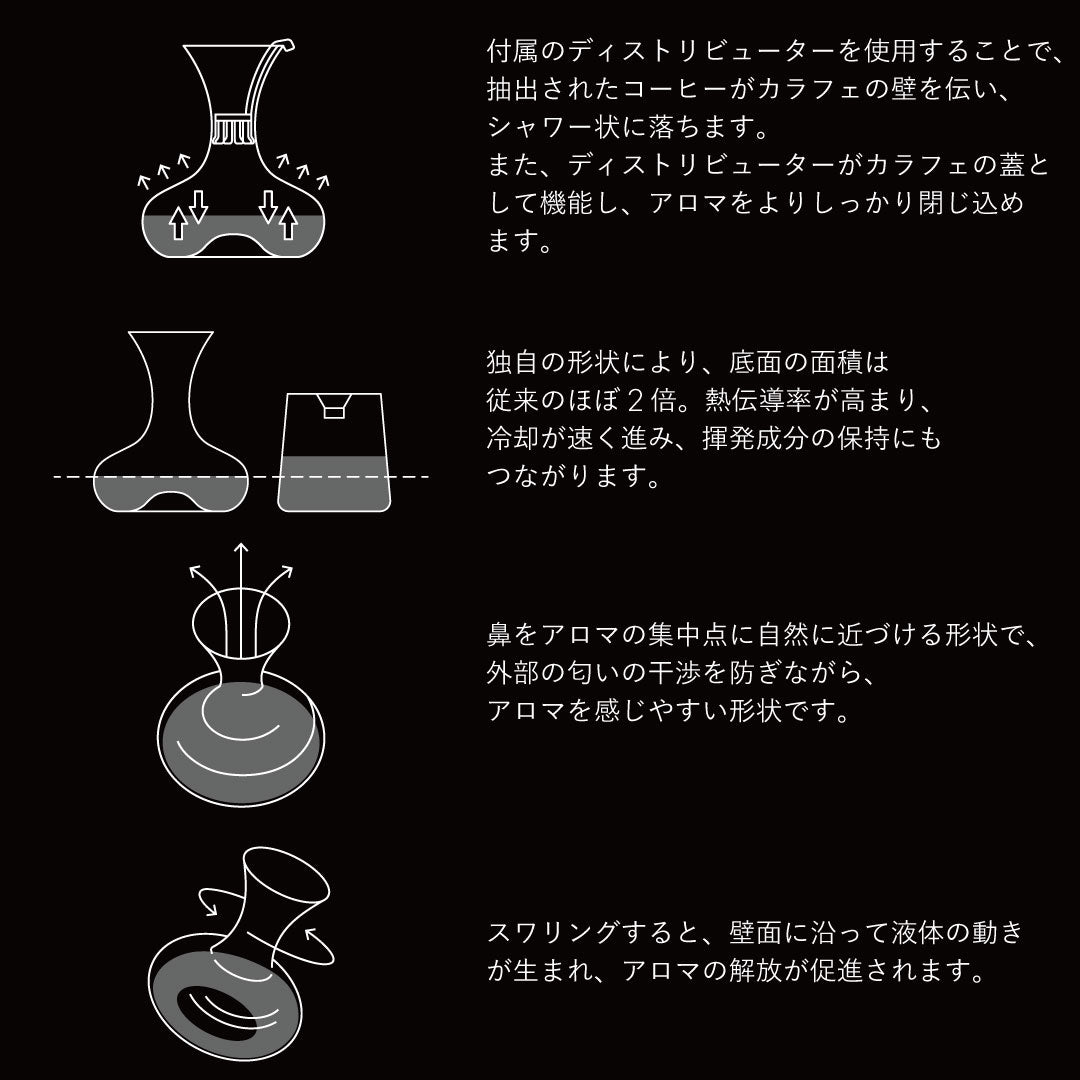 付属のディストリビューターを使用することで、抽出されたコーヒーがカラフェの壁を伝い、シャワー状に落ちます。
また、ディストリビューターがカラフェの蓋として機能し、アロマをよりしっかり閉じ込めます。

独自の形状により、底面の面積は従来のほぼ２倍。熱伝導率が高まり、冷却が速く進み、揮発成分の保持にもつながります。

鼻をアロマの集中点に自然に近づける形状で、外部の匂いの干渉を防ぎながら、アロマを感じやすい形状です。

スワリングすると、壁面に沿って液体の動きが生まれ、アロマの解放が促進されます。